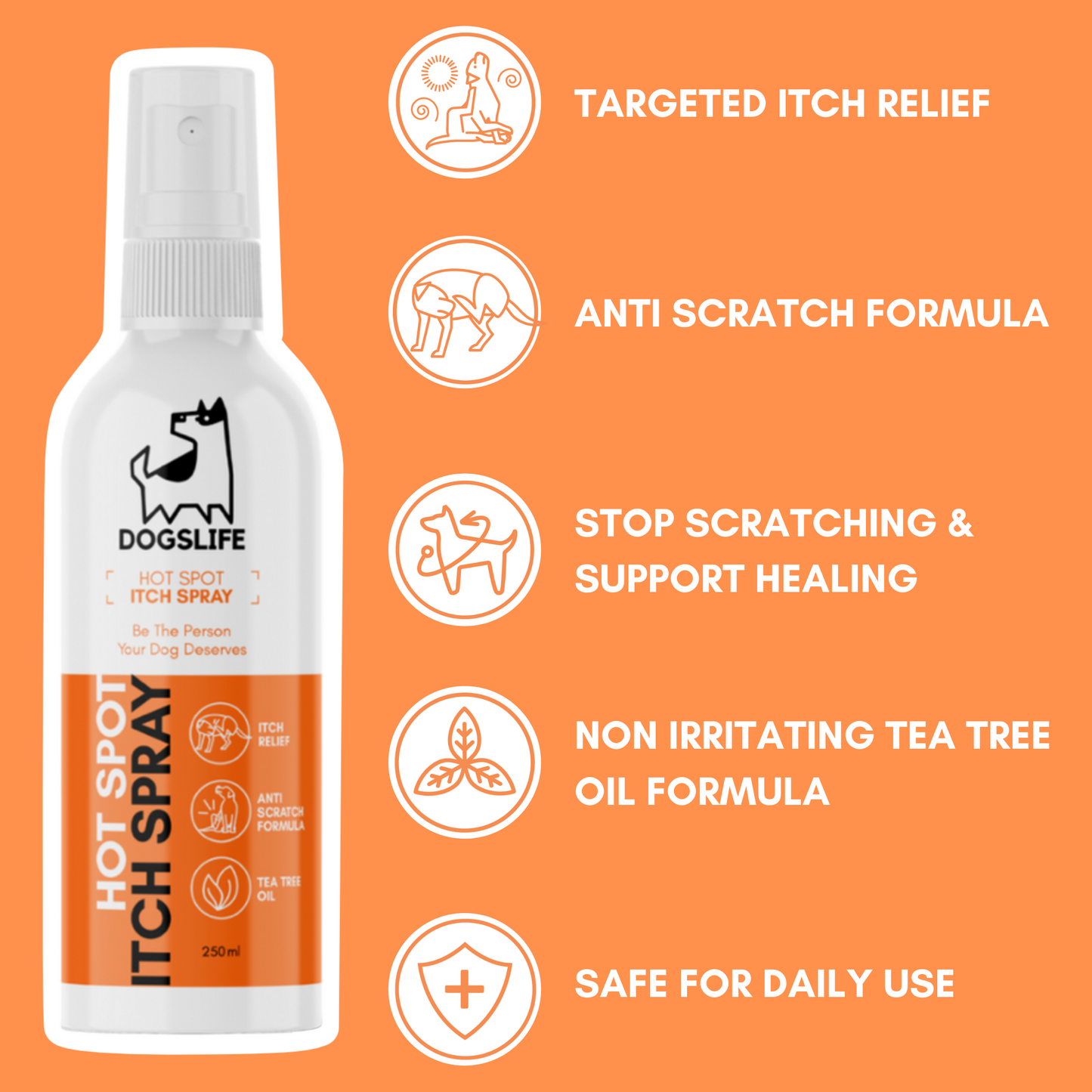 DOGSLIFE

HOT SPOT
ITCH SPRAY

Be The Person
Your Dog Deserves

HOT SPOT
ITCH SPRAY

ITCH RELIEF

ANTI SCRATCH FORMULA

TEA TREE OIL

250ml

TARGETED ITCH RELIEF

ANTI SCRATCH FORMULA

STOP SCRATCHING & SUPPORT HEALING

NON IRRITATING TEA TREE OIL FORMULA

SAFE FOR DAILY USE