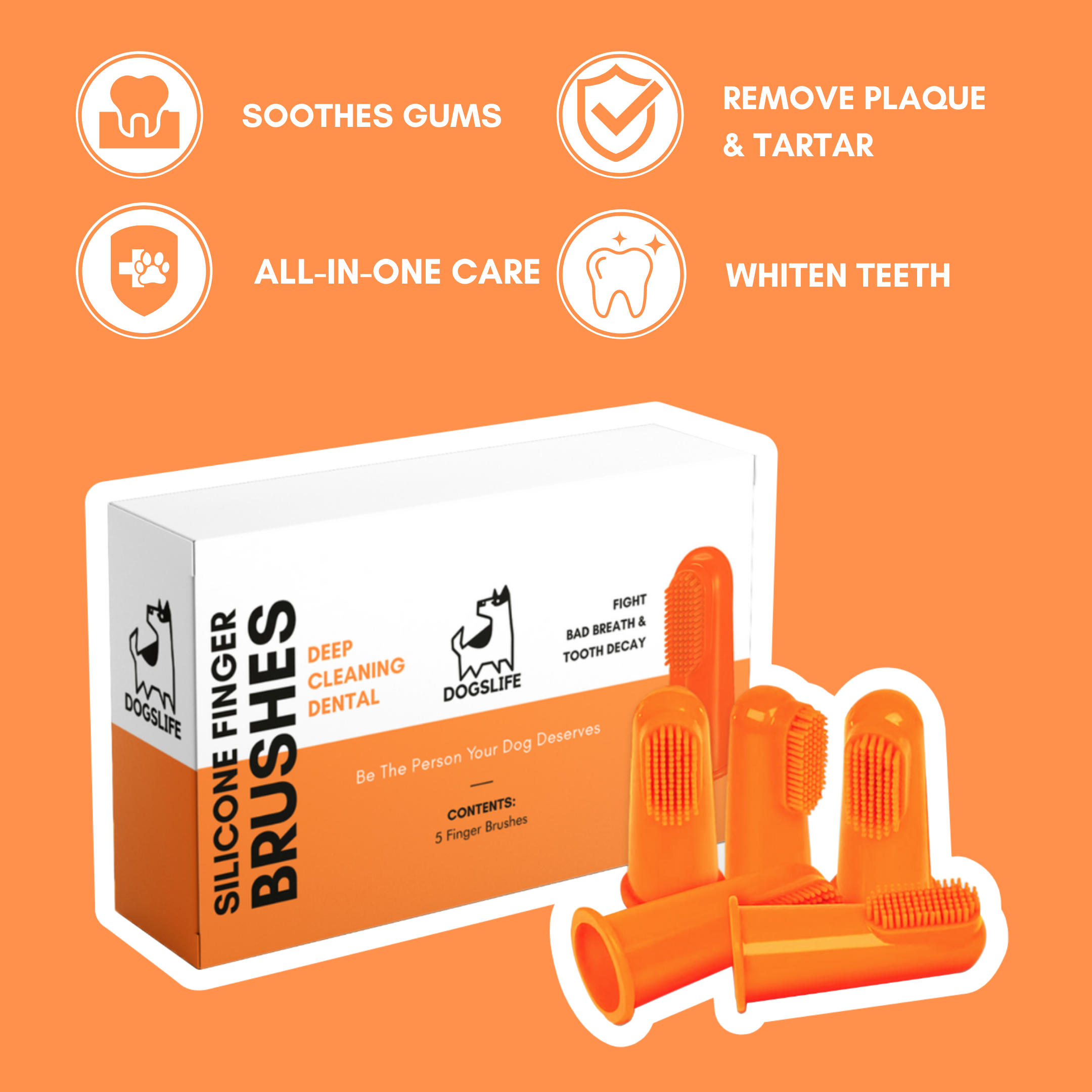 SOOTHES GUMS

REMOVE PLAQUE & TARTAR

ALL-IN-ONE CARE

WHITEN TEETH

DOGSLIFE

SILICONE FINGER BRUSHES

DEEP CLEANING DENTAL

DOGSLIFE

FIGHT BAD BREATH & TOOTH DECAY

Be The Person Your Dog Deserves

CONTENTS:
5 Finger Brushes