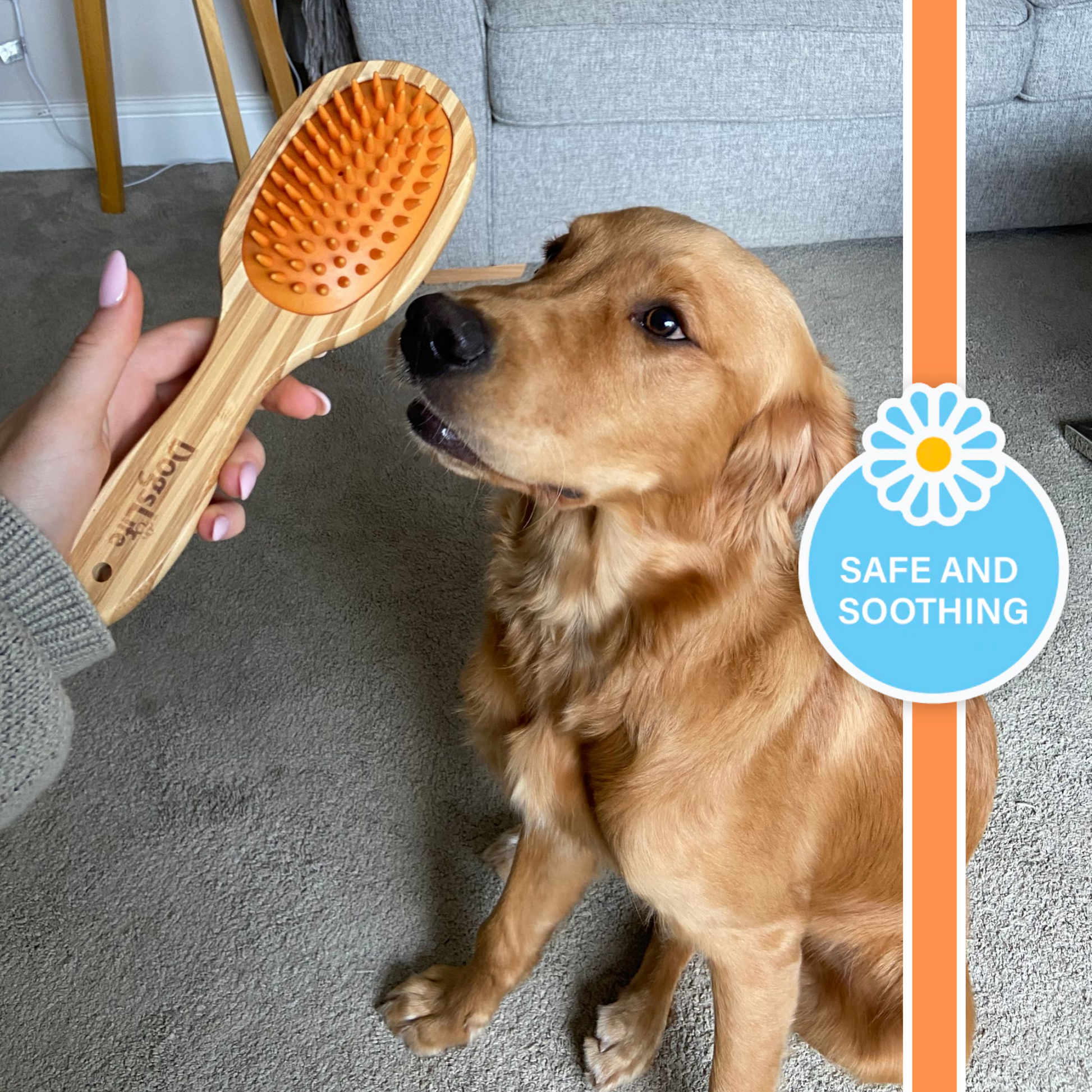 DogsLife

SAFE AND SOOTHING