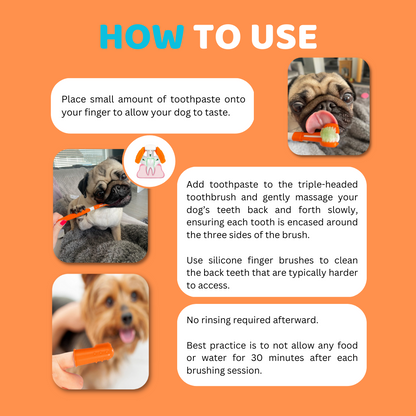 HOW TO USE

Place small amount of toothpaste onto your finger to allow your dog to taste.

Add toothpaste to the triple-headed toothbrush and gently massage your dog's teeth back and forth slowly, ensuring each tooth is encased around the three sides of the brush.

Use silicone finger brushes to clean the back teeth that are typically harder to access.

No rinsing required afterward.

Best practice is to not allow any food or water for 30 minutes after each brushing session.