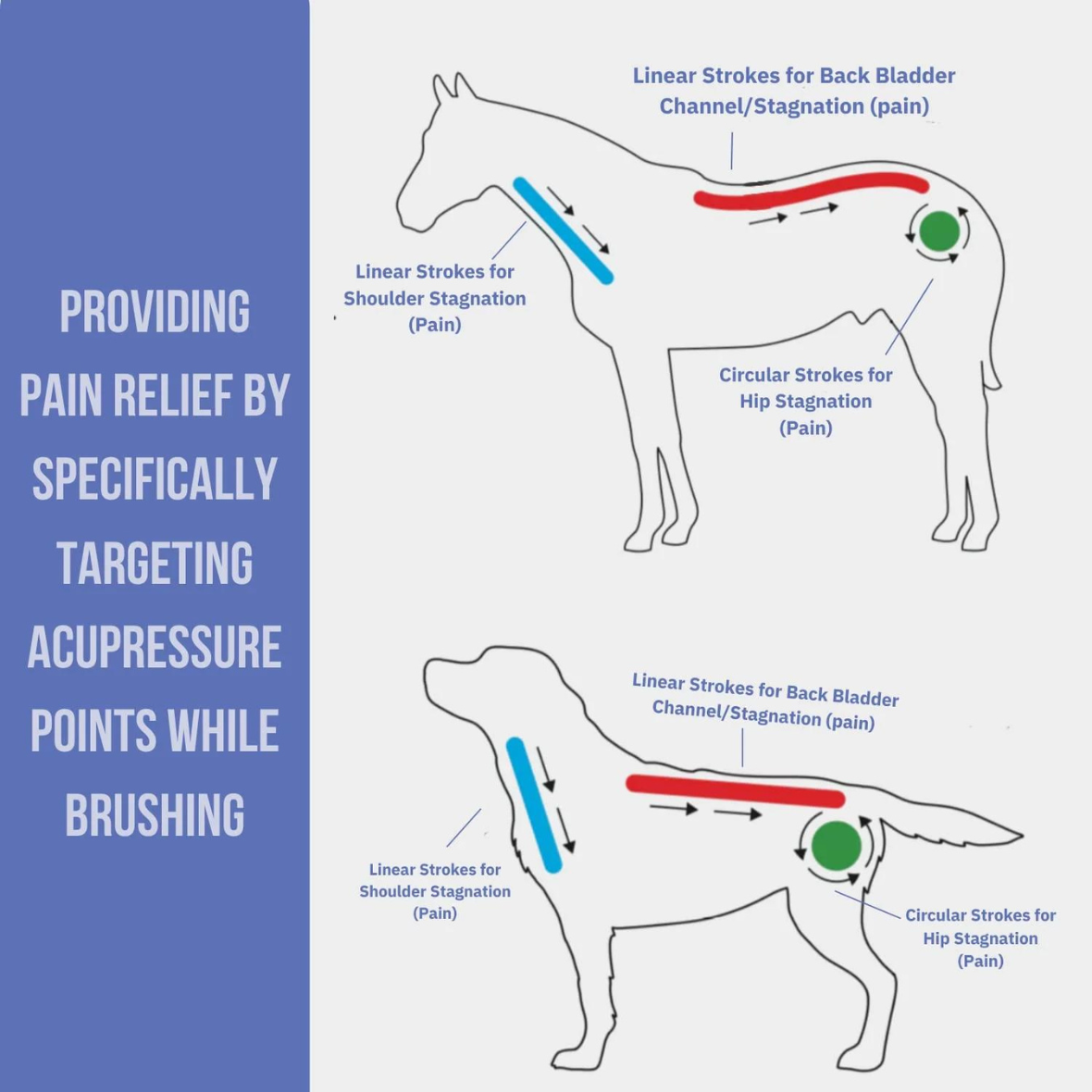 PROVIDING PAIN RELIEF BY SPECIFICALLY TARGETING ACUPRESSURE POINTS WHILE BRUSHING

Linear Strokes for Back Bladder Channel/Stagnation (pain)

Linear Strokes for Shoulder Stagnation (Pain)

Circular Strokes for Hip Stagnation (Pain)

Linear Strokes for Back Bladder Channel/Stagnation (pain)

Linear Strokes for Shoulder Stagnation (Pain)

Circular Strokes for Hip Stagnation (Pain)