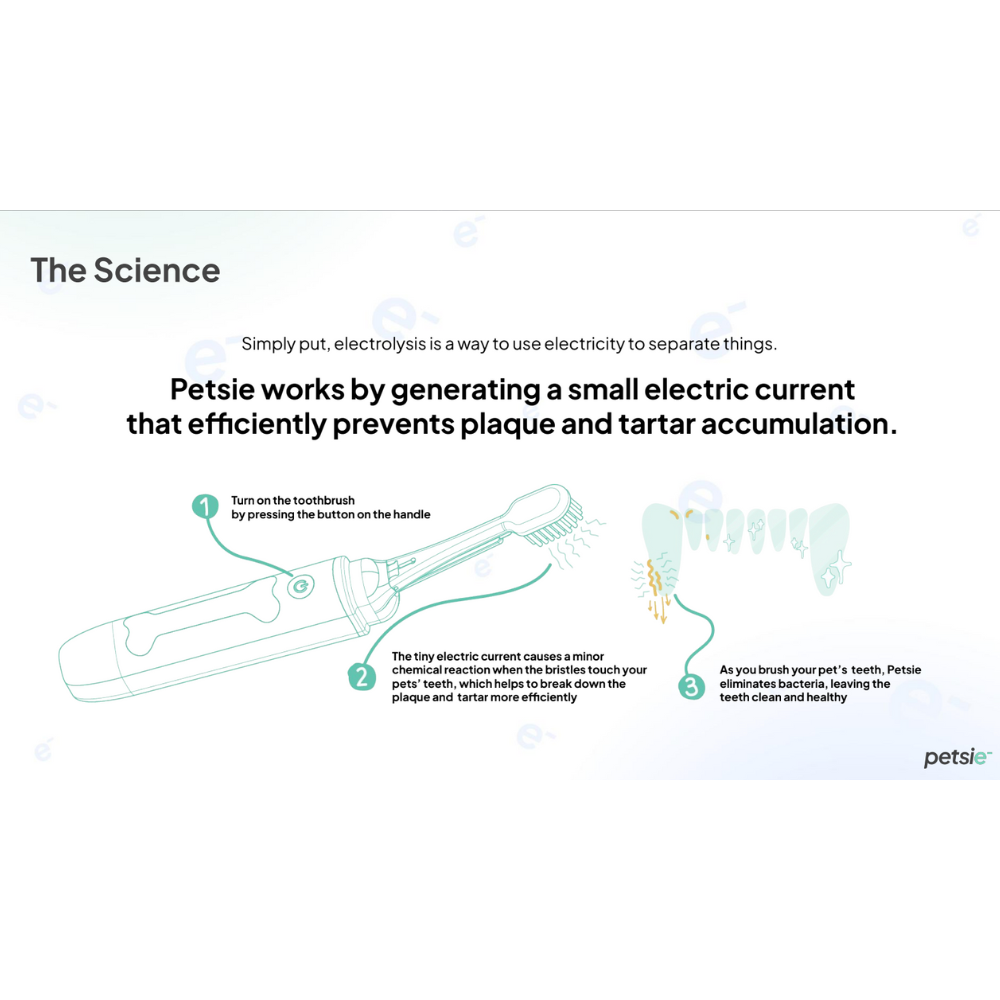 The Science

Simply put, electrolysis is a way to use electricity to separate things.

Petsie works by generating a small electric current that efficiently prevents plaque and tartar accumulation.

1 Turn on the toothbrush by pressing the button on the handle

2 The tiny electric current causes a minor chemical reaction when the bristles touch your pets' teeth, which helps to break down the plaque and tartar more efficiently

3 As you brush your pet's teeth, Petsie eliminates bacteria, leaving the teeth clean and healthy

petsie