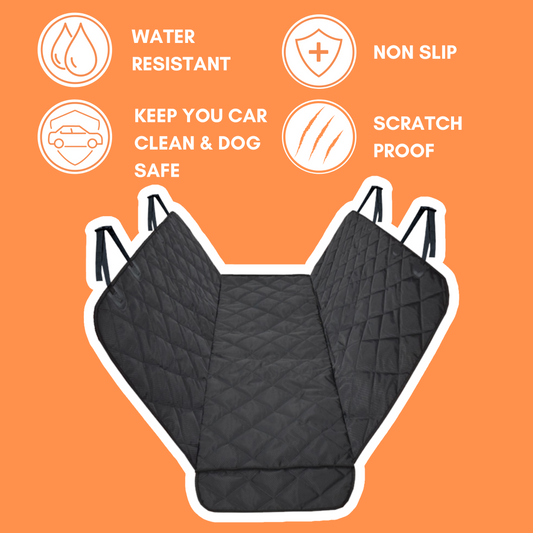 WATER RESISTANT

NON SLIP

KEEP YOU CAR CLEAN & DOG SAFE

SCRATCH PROOF