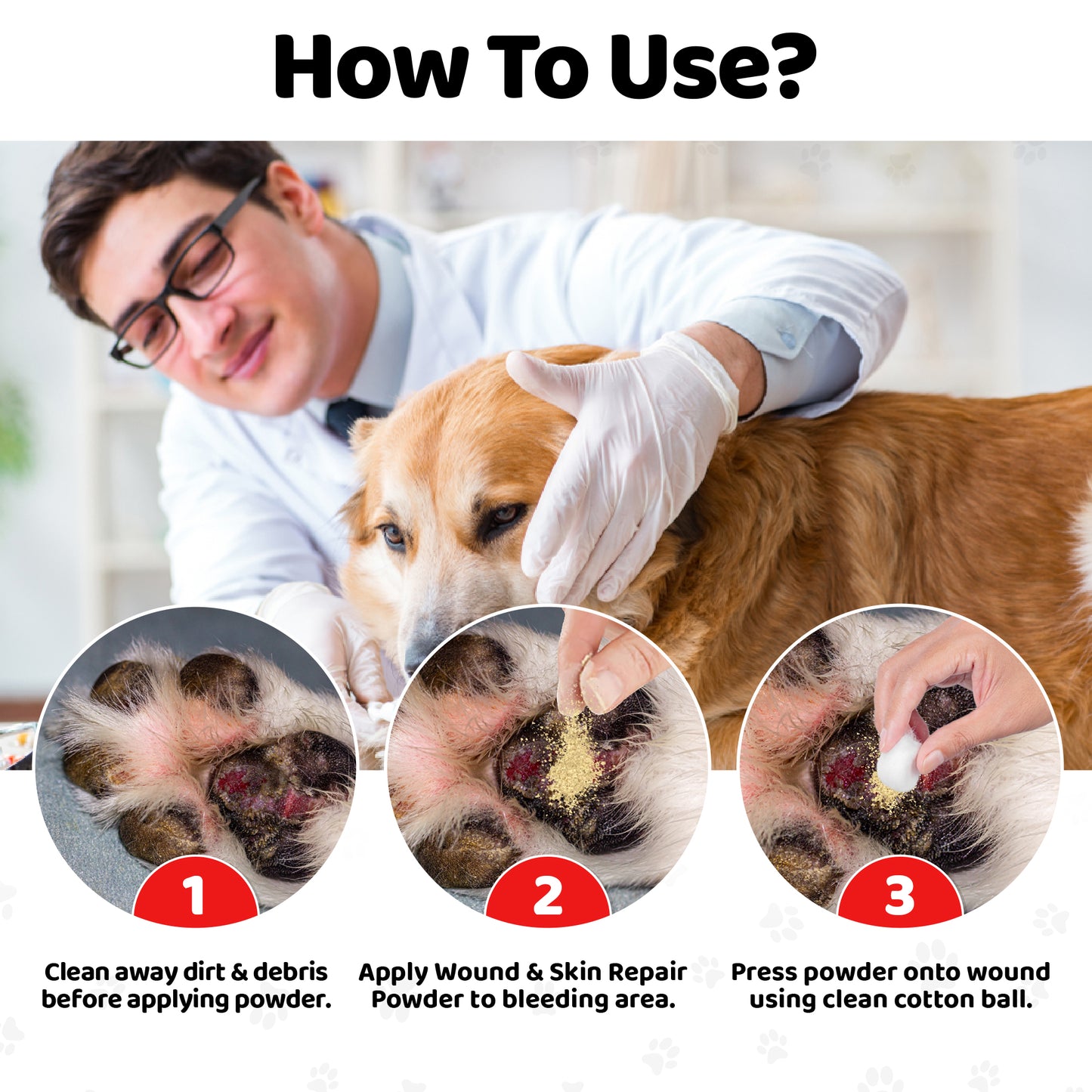 How To Use?

1

Clean away dirt & debris before applying powder.

2

Apply Wound & Skin Repair Powder to bleeding area.

3

Press powder onto wound using clean cotton ball.